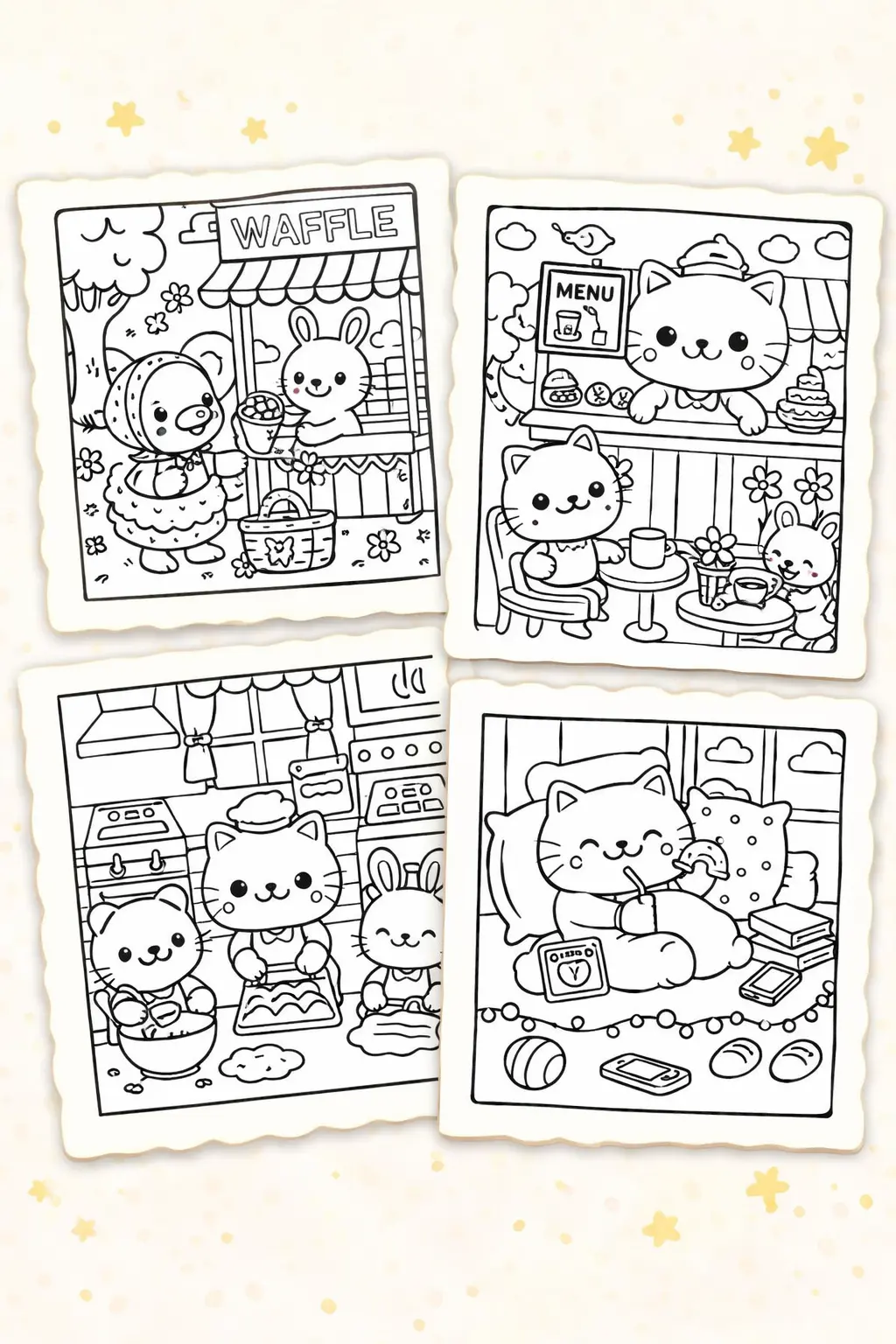 WAFFLE

MENU